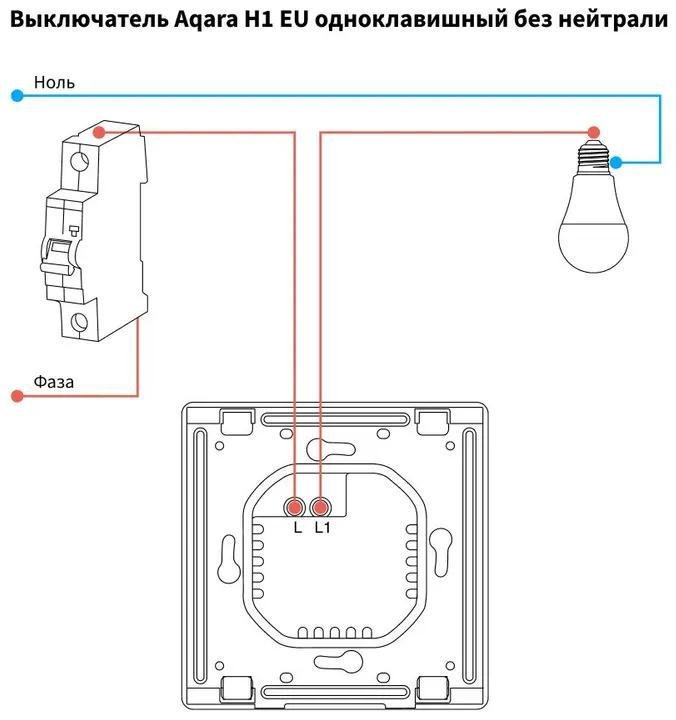 Выключатель Aqara H1 EU одноклавишный без нейтрали

Ноль

Фаза

L L1