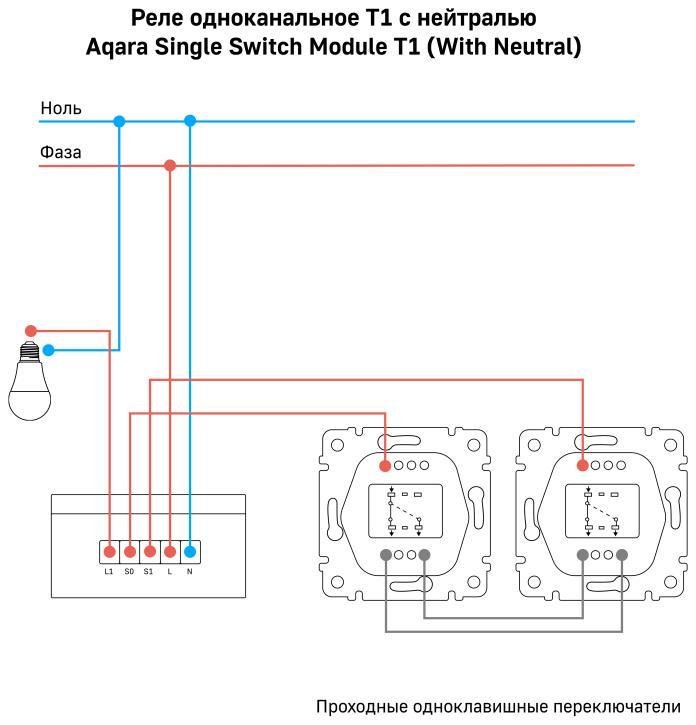 Реле одноканальное T1 с нейтралью
Aqara Single Switch Module T1 (With Neutral)

Ноль

Фаза

L1 S0 S1 L N

Проходные одноклавишные переключатели