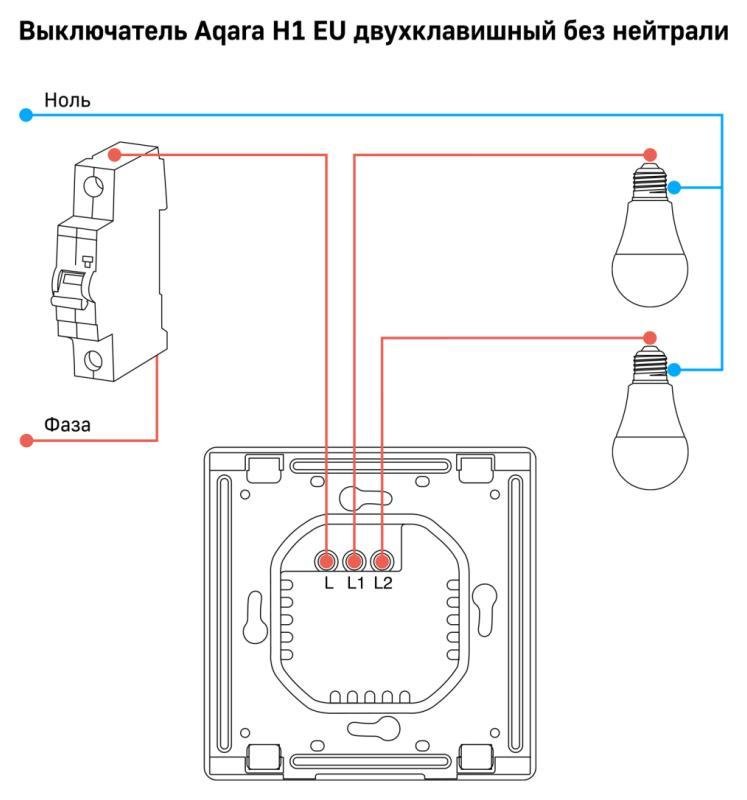 Выключатель Aqara H1 EU двухклавишный без нейтрали

Ноль

Фаза

L L1 L2