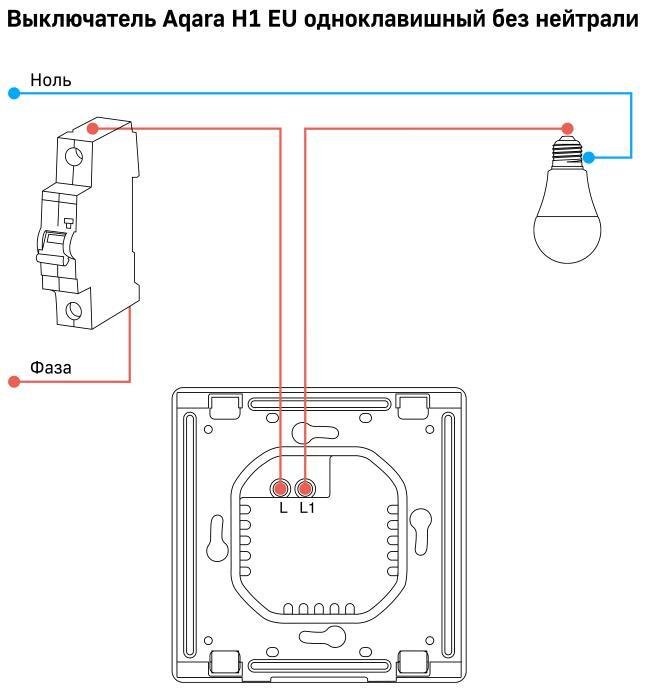 Выключатель Aqara H1 EU одноклавишный без нейтрали

Ноль

Фаза

L L1