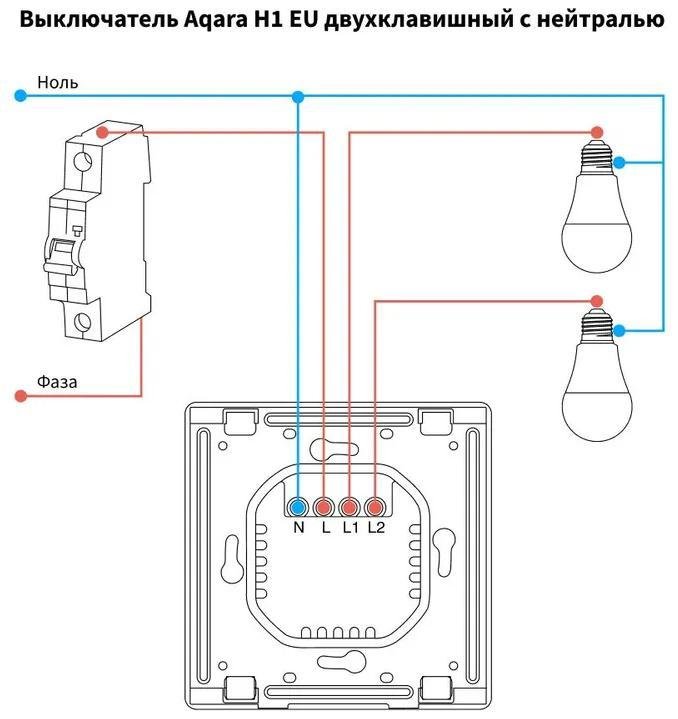 Выключатель Aqara H1 EU двухклавишный с нейтралью

Ноль

Фаза

N L L1 L2