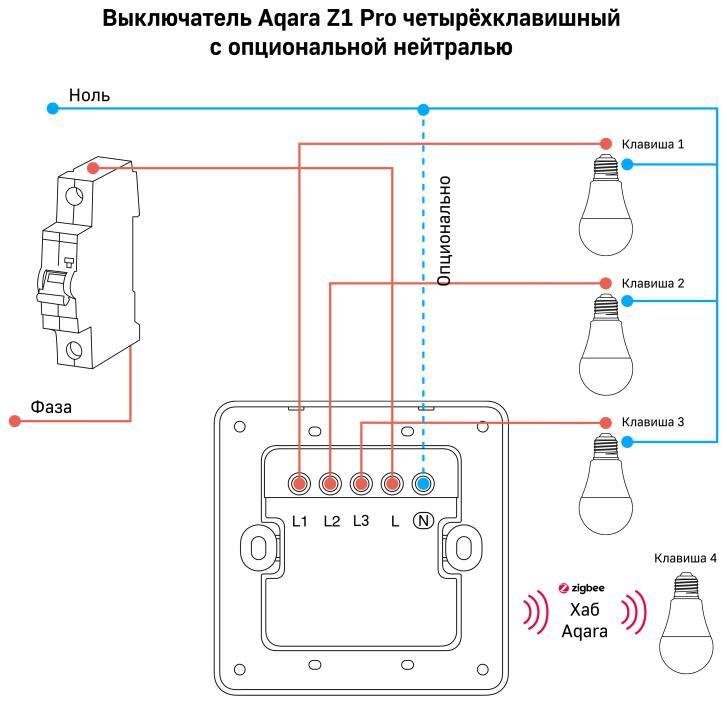 Выключатель Aqara Z1 Pro четырёхклавишный с опциональной нейтралью

Ноль

Клавиша 1

Опционально

Клавиша 2

Фаза

Клавиша 3

L1 L2 L3 L N

Клавиша 4

zigbee

Хаб Aqara