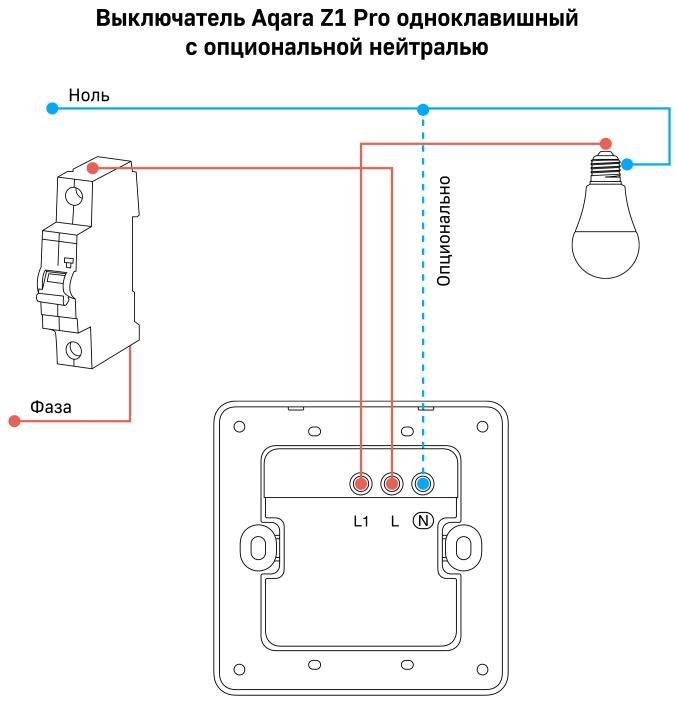 Выключатель Aqara Z1 Pro одноклавишный с опциональной нейтралью

Ноль

Опционально

Фаза

L1 L N