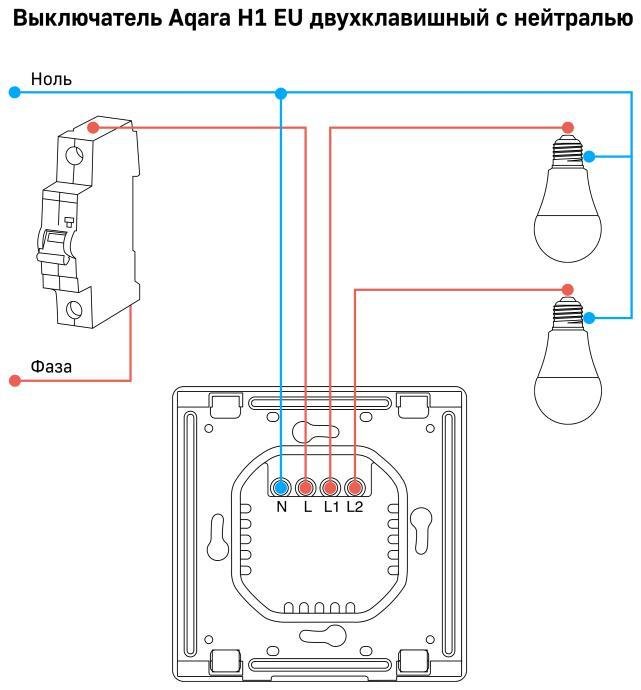 Выключатель Aqara H1 EU двухклавишный с нейтралью

Ноль

Фаза

N L L1 L2