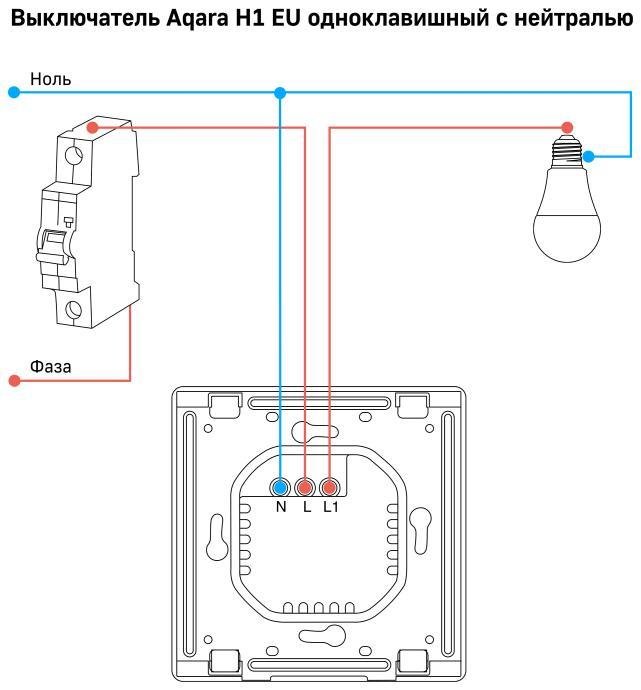 Выключатель Aqara H1 EU одноклавишный с нейтралью

Ноль

Фаза

N L L1