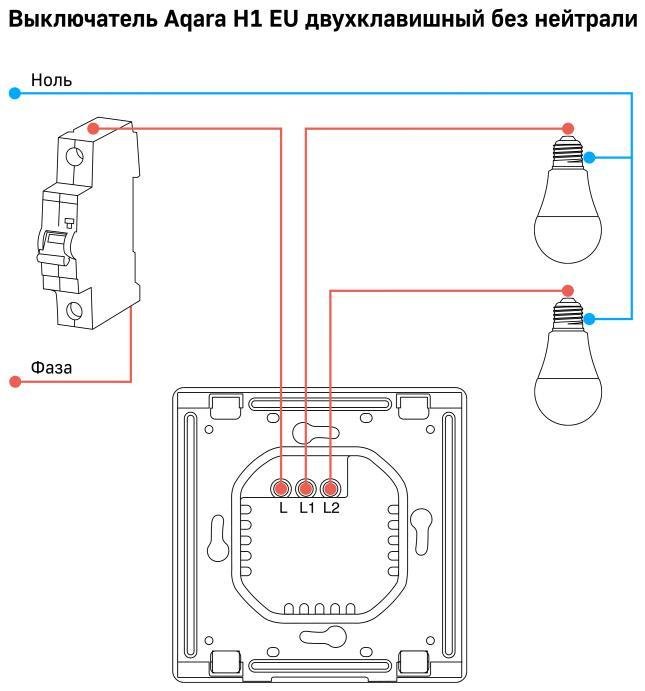 Выключатель Aqara H1 EU двухклавишный без нейтрали

Ноль

Фаза

L L1 L2